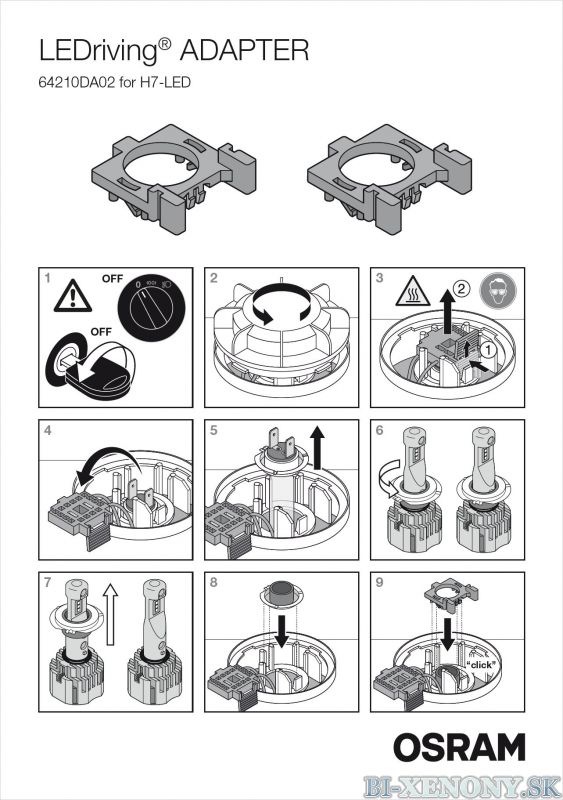 LEDriving® ADAPTER
64210DA02 for H7-LED

1
OFF
0
OFF

2

3
2
1

4

5

6

7

8

9
"click"

OSRAM

BI-XENONY.SK